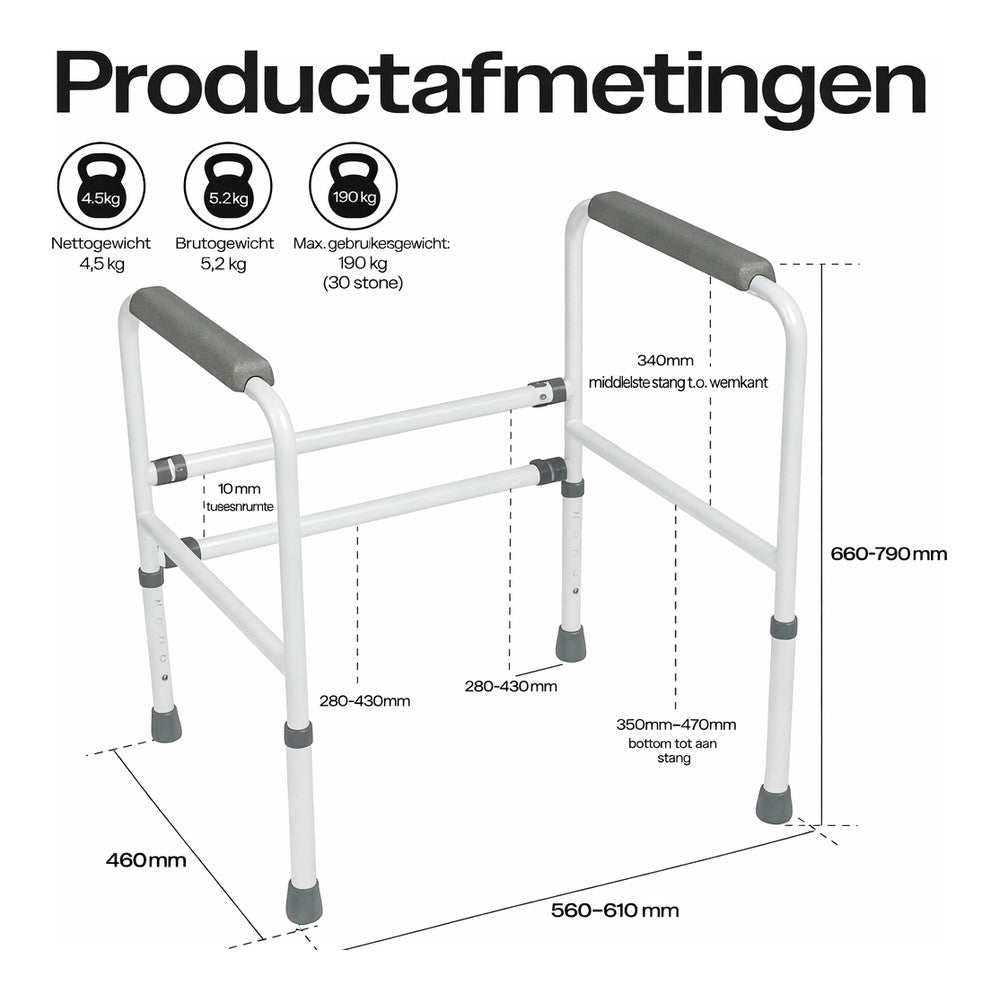 Productafmetingen

4.5kg
Nettogewicht
4,5 kg

5.2kg
Brutogewicht
5,2 kg

190kg
Max. gebruikesgewicht:
190 kg
(30 stone)

340mm
middelste stang t.o. wemkant

10mm
tuesnrumte

660-790mm

280-430mm

280-430mm

350mm–470mm
bottom tot aan
stang

460mm

560–610 mm